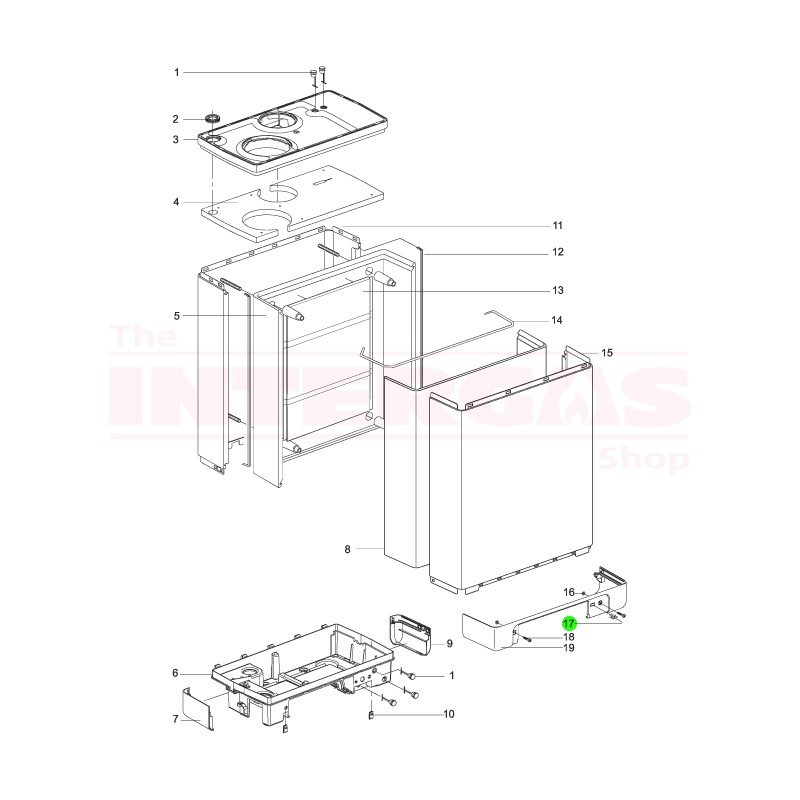 1
2
3
4
11
12
13
5
14
15
The INTERGAS Shop
8
16
17
18
19
9
6
1
7
10